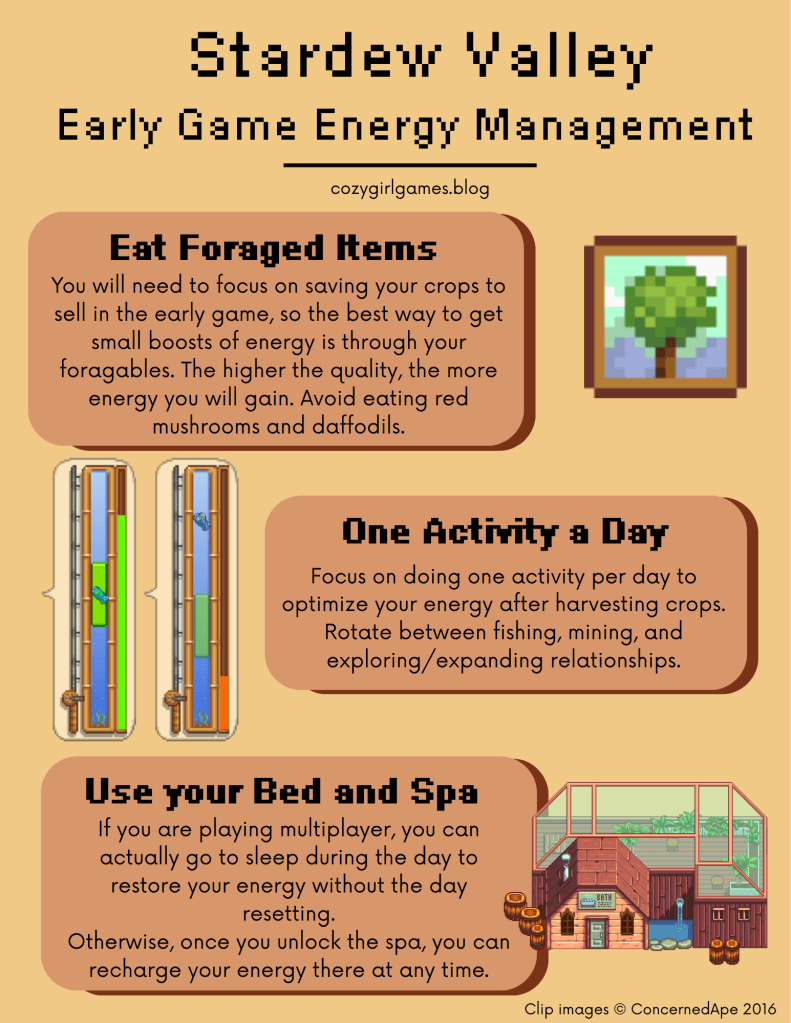 Stardew Valley

Early Game Energy Management

cozygirlgames.blog

Eat Foraged Items

You will need to focus on saving your crops to sell in the early game, so the best way to get small boosts of energy is through your foragables. The higher the quality, the more energy you will gain. Avoid eating red mushrooms and daffodils.

One Activity a Day

Focus on doing one activity per day to optimize your energy after harvesting crops. Rotate between fishing, mining, and exploring/expanding relationships.

Use your Bed and Spa

If you are playing multiplayer, you can actually go to sleep during the day to restore your energy without the day resetting.
Otherwise, once you unlock the spa, you can recharge your energy there at any time.

BATH

Clip images © ConcernedApe 2016